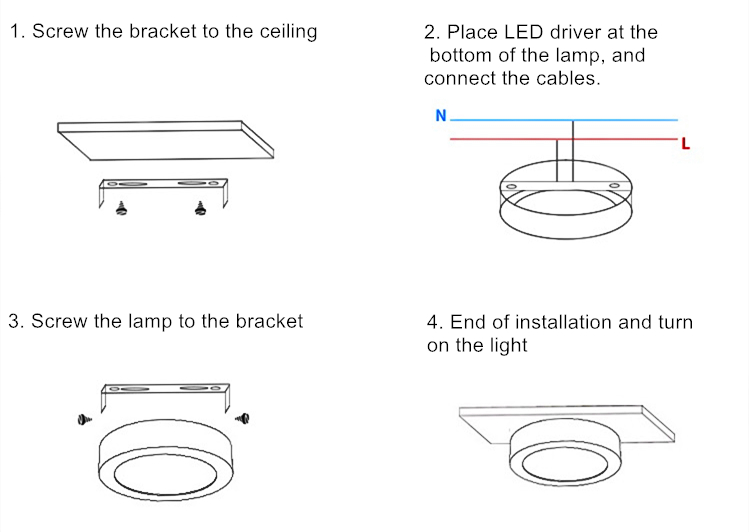 1. Screw the bracket to the ceiling

2. Place LED driver at the bottom of the lamp, and connect the cables.

N

L

3. Screw the lamp to the bracket

4. End of installation and turn on the light