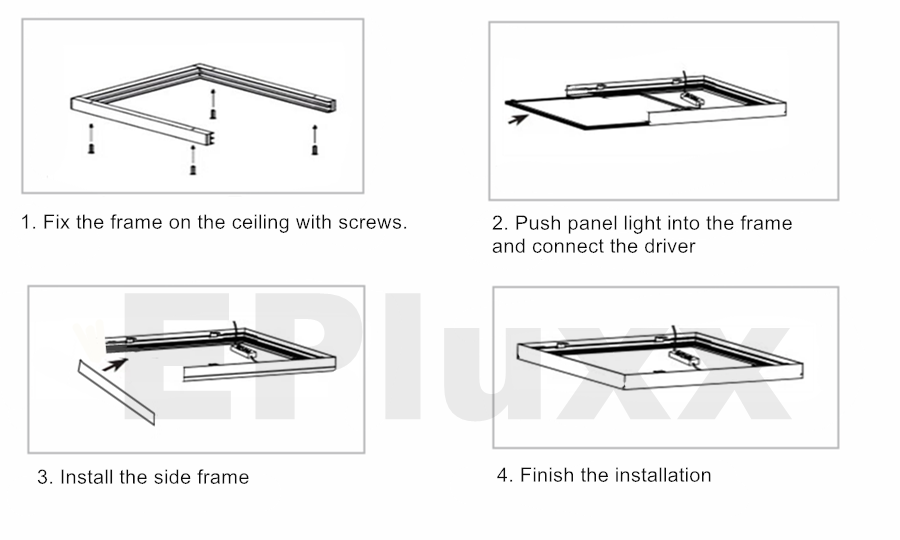 1. Fix the frame on the ceiling with screws.

2. Push panel light into the frame and connect the driver

EPluxx

3. Install the side frame

4. Finish the installation